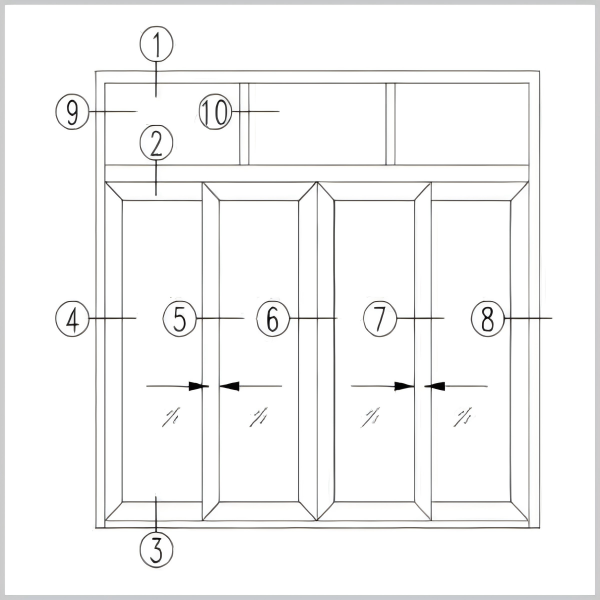 1
9
10
2
4
5
6
7
8
3